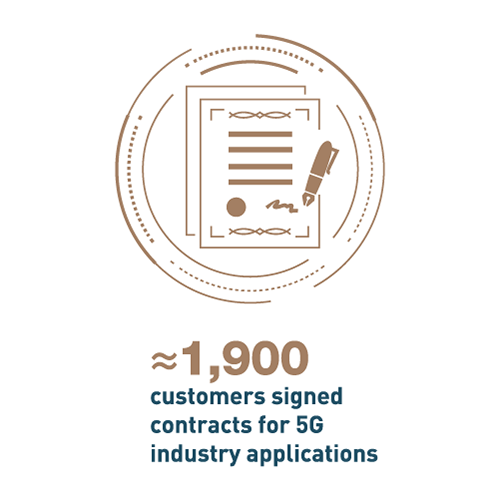 ≈1,900
customers signed contracts for 5G industry applications