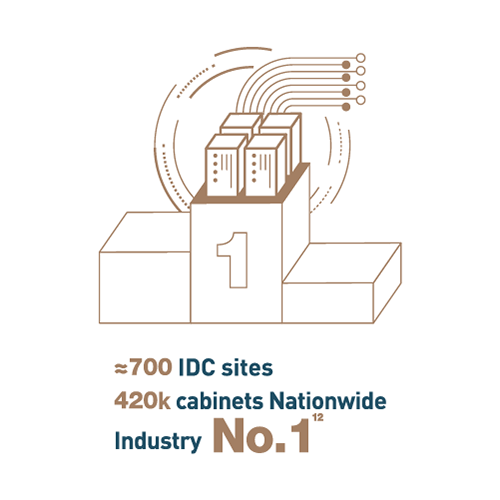 1

≈700 IDC sites

420k cabinets Nationwide

Industry No.1$^{12}$