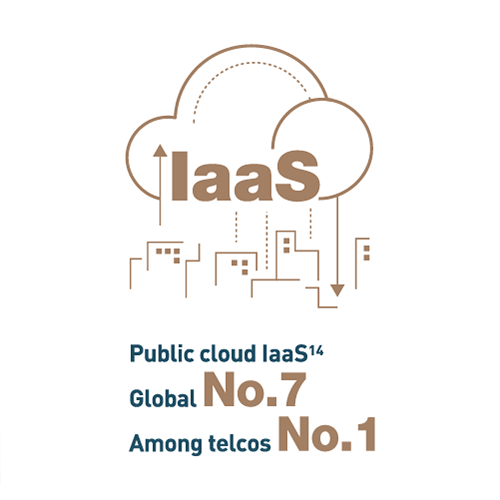 IaaS

Public cloud IaaS$^{14}$
Global No.7
Among telcos No.1