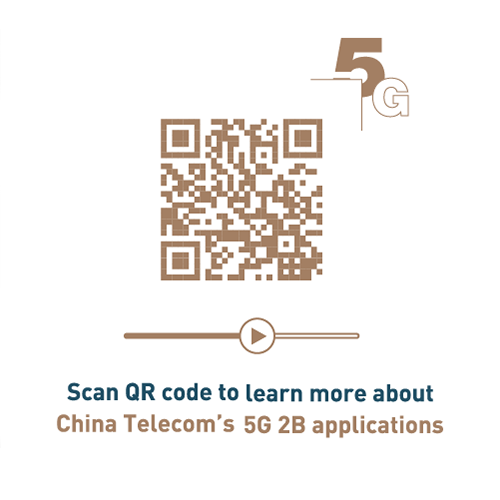 5G

Scan QR code to learn more about
China Telecom's 5G 2B applications